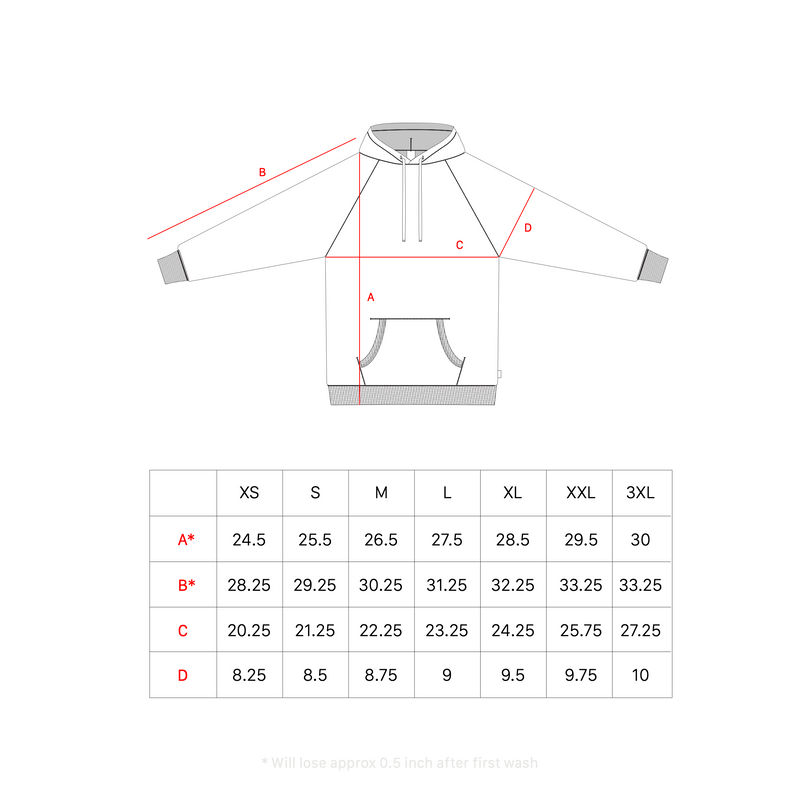 B

D

C

A

|  | XS | S | M | L | XL | XXL | 3XL |
|---|---|---|---|---|---|---|---|
| A* | 24.5 | 25.5 | 26.5 | 27.5 | 28.5 | 29.5 | 30 |
| B* | 28.25 | 29.25 | 30.25 | 31.25 | 32.25 | 33.25 | 33.25 |
| C | 20.25 | 21.25 | 22.25 | 23.25 | 24.25 | 25.75 | 27.25 |
| D | 8.25 | 8.5 | 8.75 | 9 | 9.5 | 9.75 | 10 |

* Will lose approx 0.5 inch after first wash